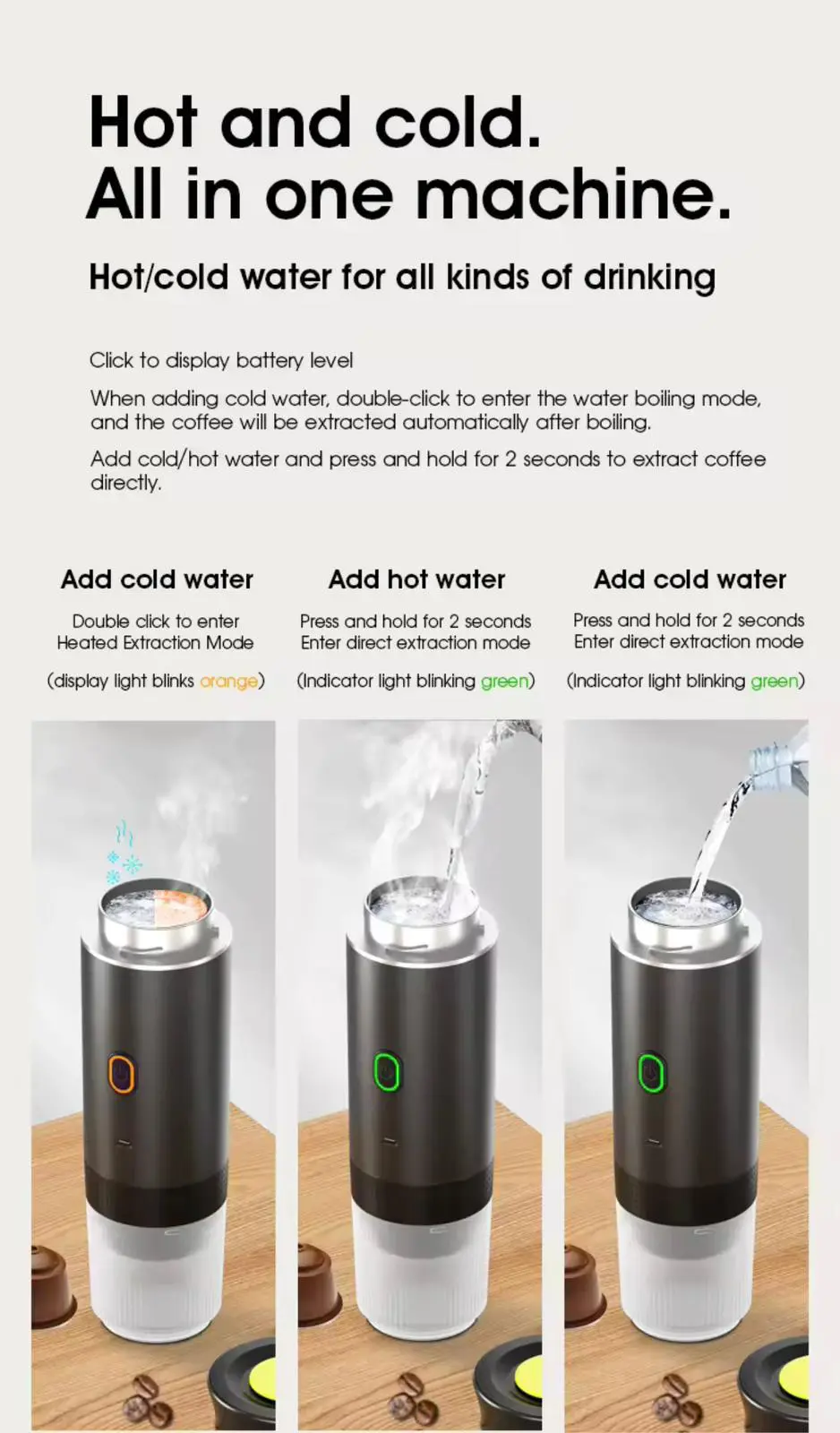 Hot and cold.
All in one machine.

Hot/cold water for all kinds of drinking

Click to display battery level

When adding cold water, double-click to enter the water boiling mode, and the coffee will be extracted automatically after boiling.

Add cold/hot water and press and hold for 2 seconds to extract coffee directly.

Add cold water

Double click to enter Heated Extraction Mode

(display light blinks orange)

Add hot water

Press and hold for 2 seconds Enter direct extraction mode

(Indicator light blinking green)

Add cold water

Press and hold for 2 seconds Enter direct extraction mode

(Indicator light blinking green)